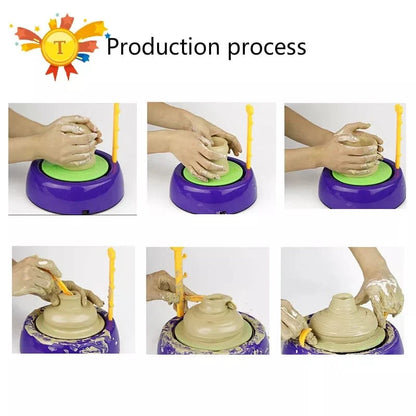 T

Production process