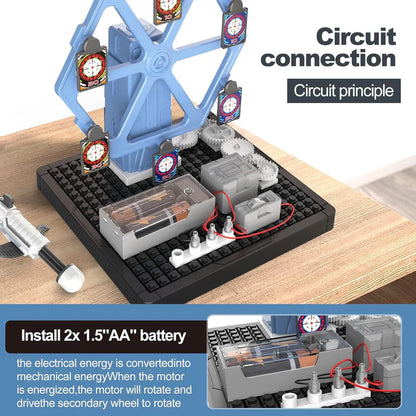 Circuit connection

Circuit principle

Install 2x 1.5"AA" battery

the electrical energy is convertedinto mechanical energyWhen the motor is energized,the motor will rotate and drivethe secondary wheel to rotate