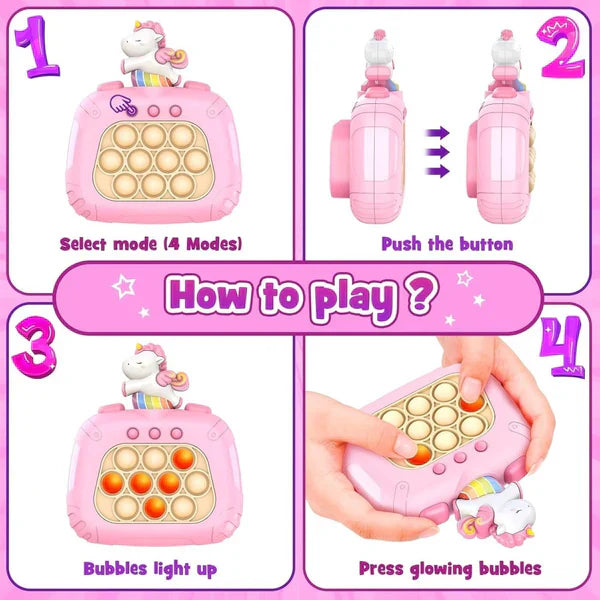 1

Select mode (4 Modes)

2

Push the button

How to play ?

3

Bubbles light up

4

Press glowing bubbles